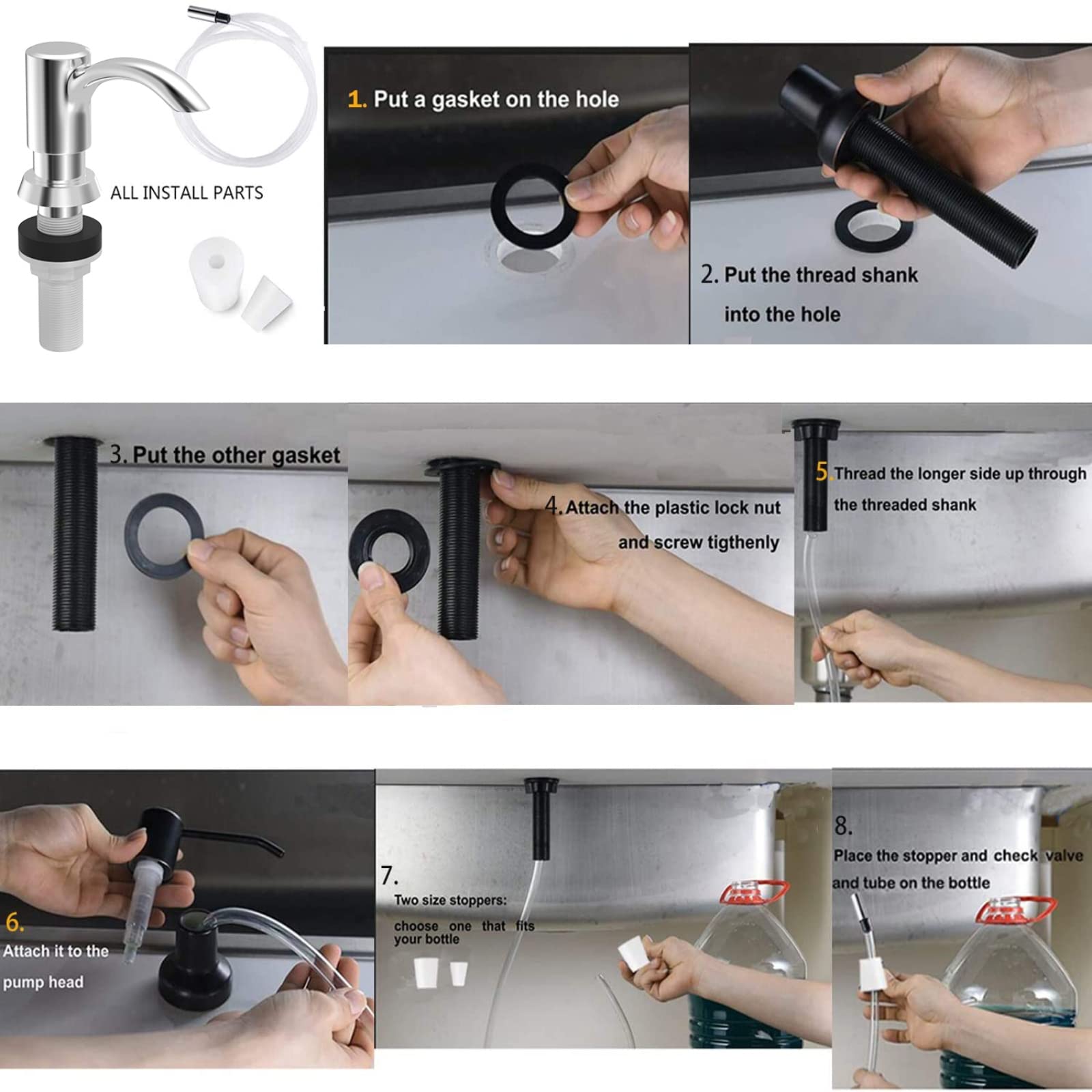 ALL INSTALL PARTS

1. Put a gasket on the hole

2. Put the thread shank into the hole

3. Put the other gasket

4. Attach the plastic lock nut and screw tigthenly

5. Thread the longer side up through the threaded shank

6. Attach it to the pump head

7. Two size stoppers: choose one that fits your bottle

8. Place the stopper and check valve and tube on the bottle