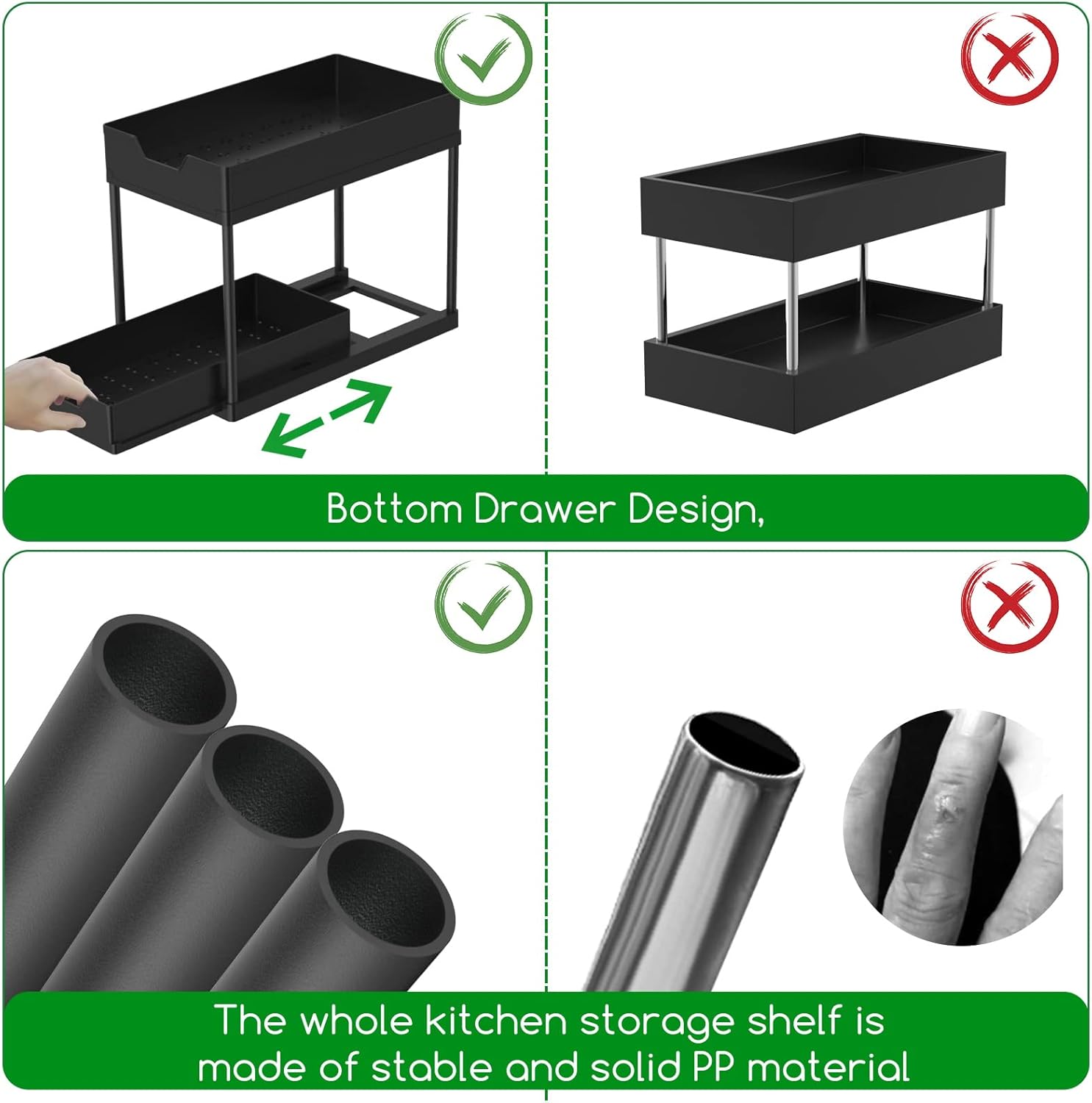 Bottom Drawer Design,

The whole kitchen storage shelf is made of stable and solid PP material