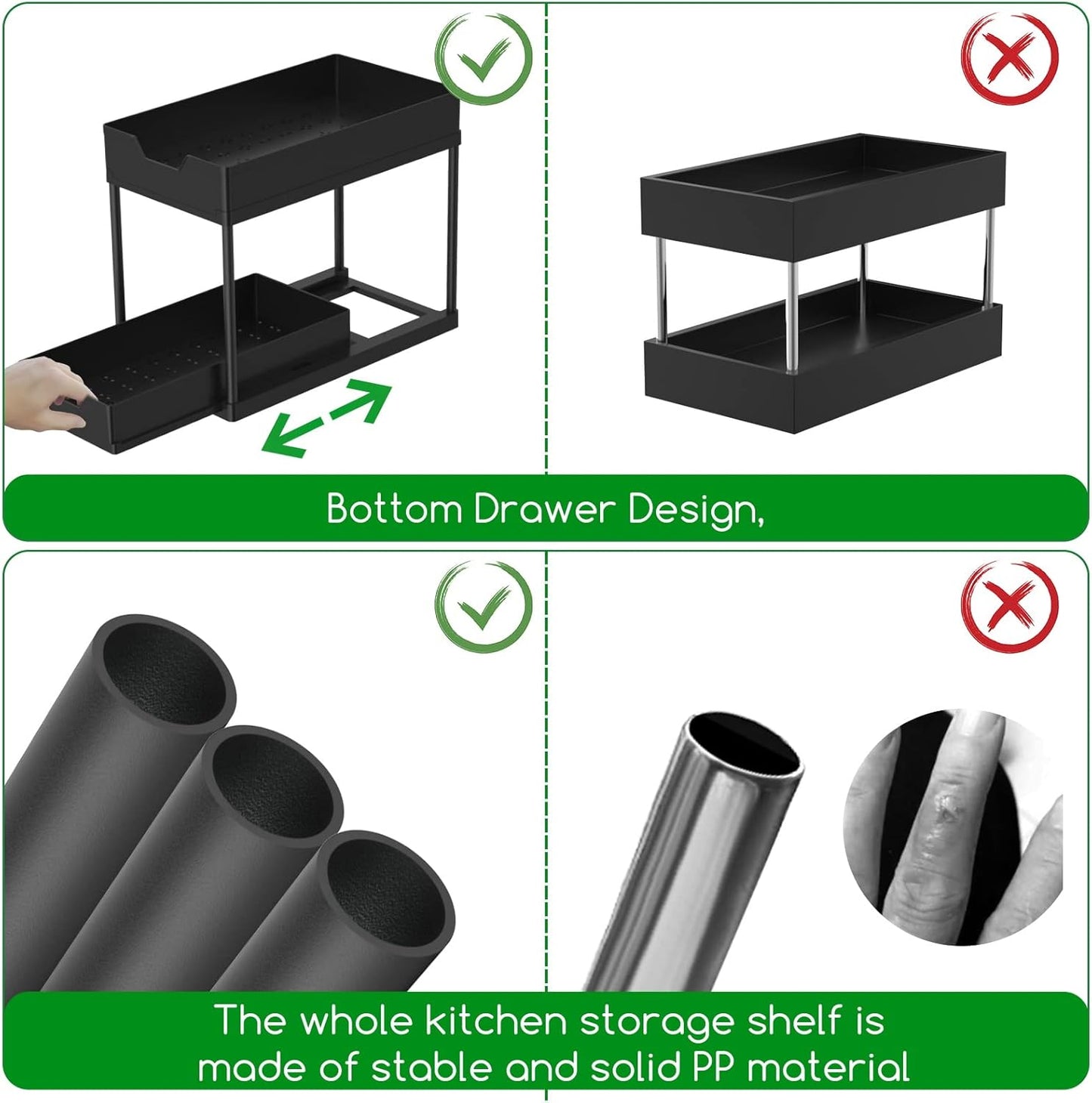 Bottom Drawer Design,

The whole kitchen storage shelf is made of stable and solid PP material