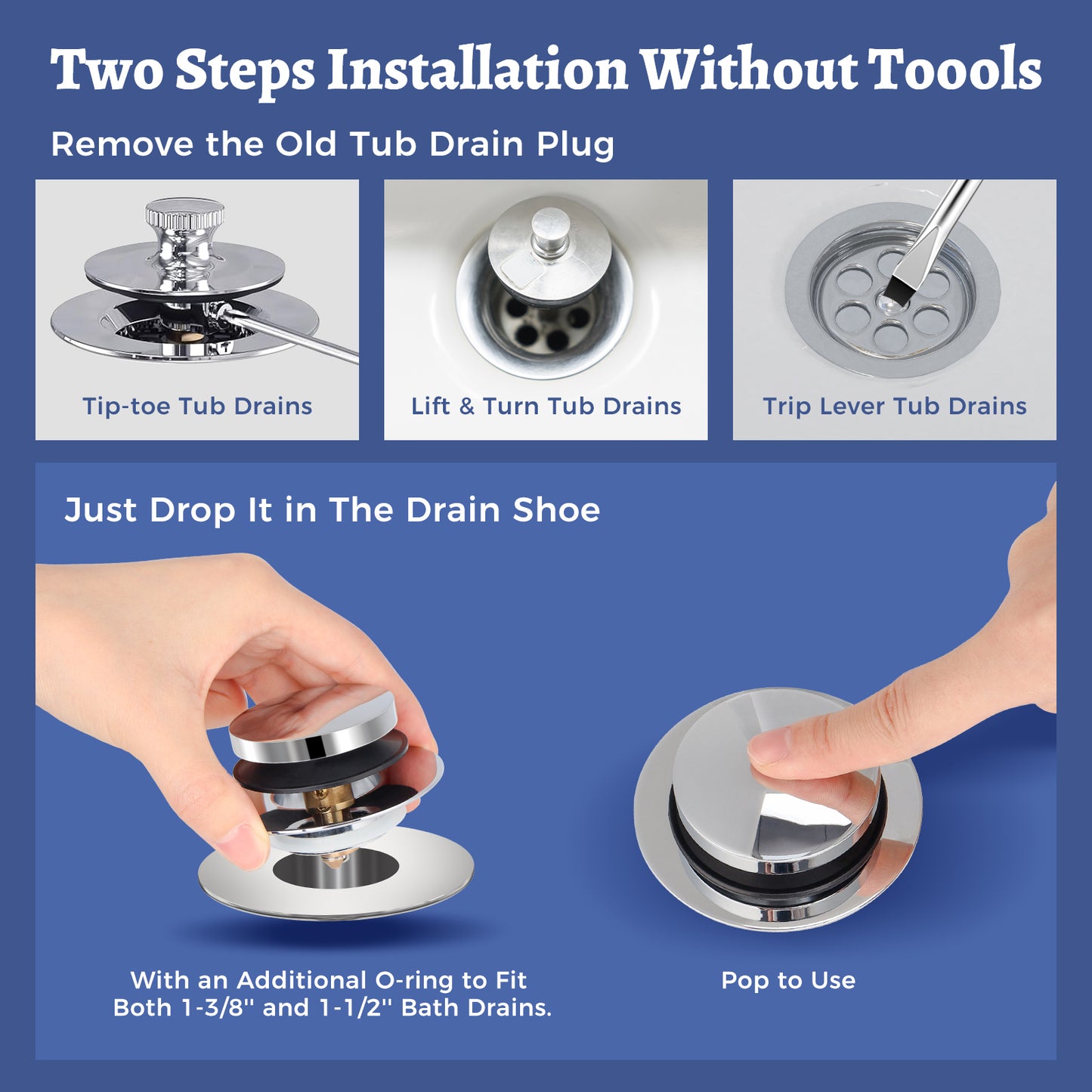 Two Steps Installation Without Toools

Remove the Old Tub Drain Plug

Tip-toe Tub Drains

Lift & Turn Tub Drains

Trip Lever Tub Drains

Just Drop It in The Drain Shoe

With an Additional O-ring to Fit Both 1-3/8" and 1-1/2" Bath Drains.

Pop to Use